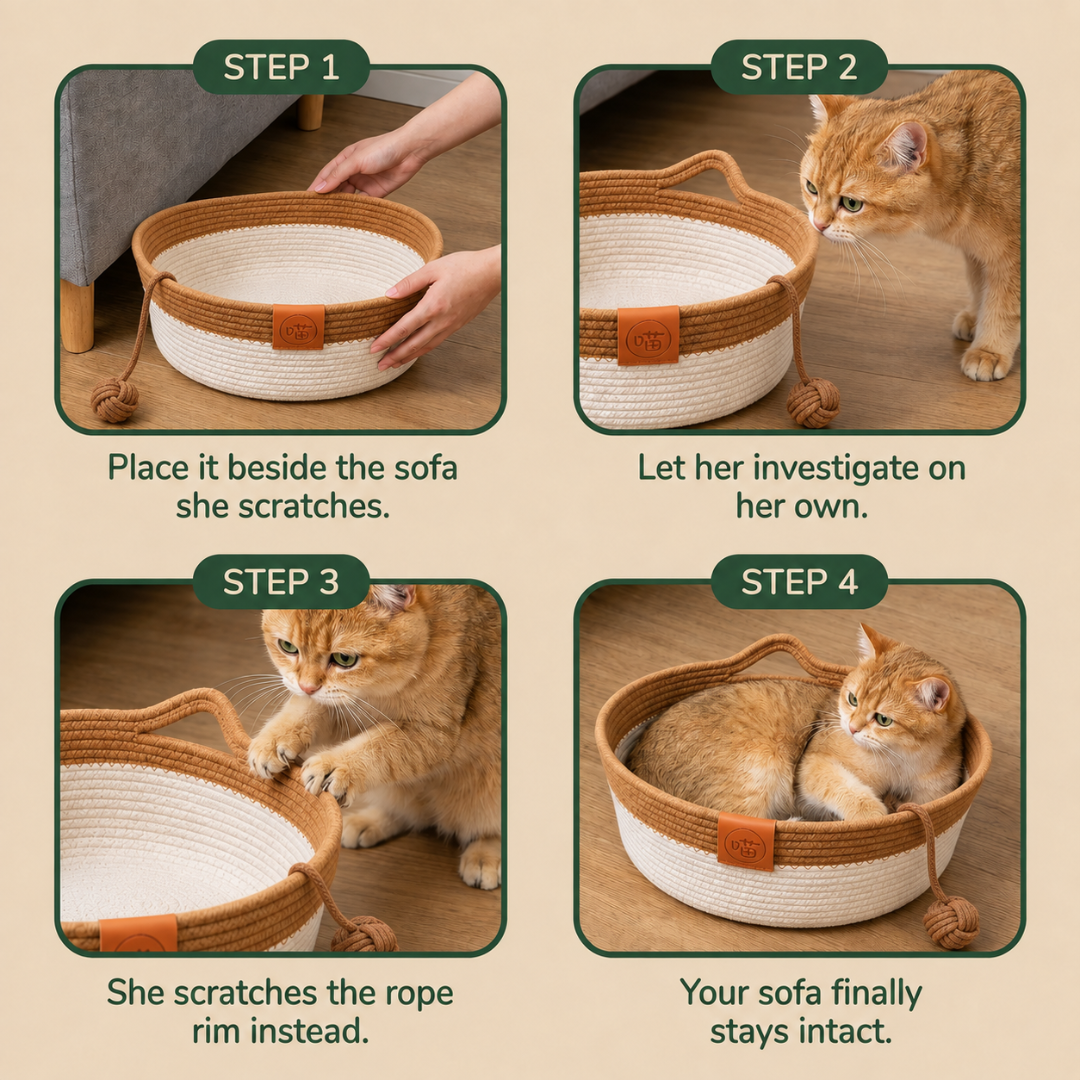 STEP 1

喵

Place it beside the sofa she scratches.

STEP 2

喵

Let her investigate on her own.

STEP 3

She scratches the rope rim instead.

STEP 4

喵

Your sofa finally stays intact.